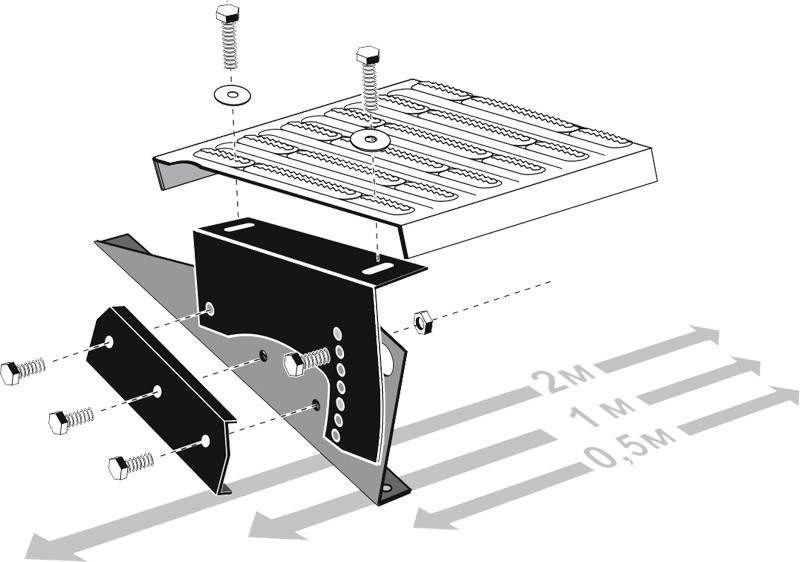 2м
1 м
0,5м